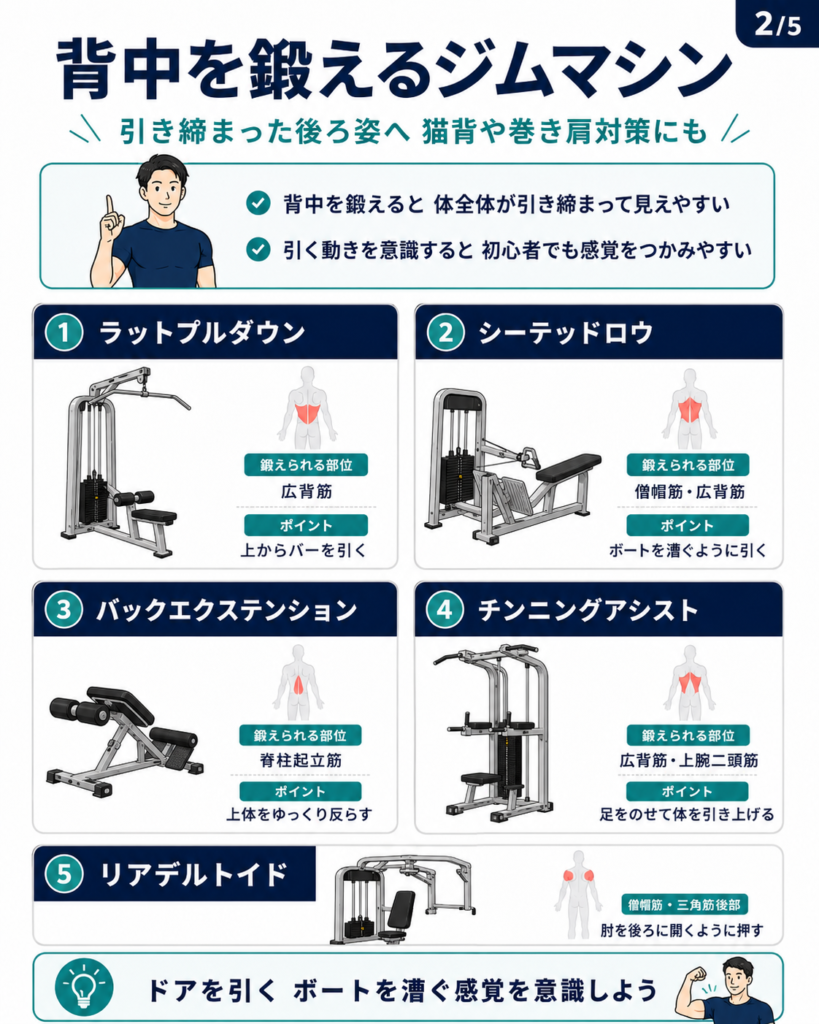 2/5

背中を鍛えるジムマシン

引き締まった後ろ姿へ 猫背や巻き肩対策にも

背中を鍛えると 体全体が引き締まって見えやすい

引く動きを意識すると 初心者でも感覚をつかみやすい

1 ラットプルダウン

鍛えられる部位
広背筋

ポイント
上からバーを引く

2 シーテッドロウ

鍛えられる部位
僧帽筋・広背筋

ポイント
ボートを漕ぐように引く

3 バックエクステンション

鍛えられる部位
脊柱起立筋

ポイント
上体をゆっくり反らす

4 チンニングアシスト

鍛えられる部位
広背筋・上腕二頭筋

ポイント
足をのせて体を引き上げる

5 リアデルトイド

僧帽筋・三角筋後部
肘を後ろに開くように押す

ドアを引く ボートを漕ぐ感覚を意識しよう