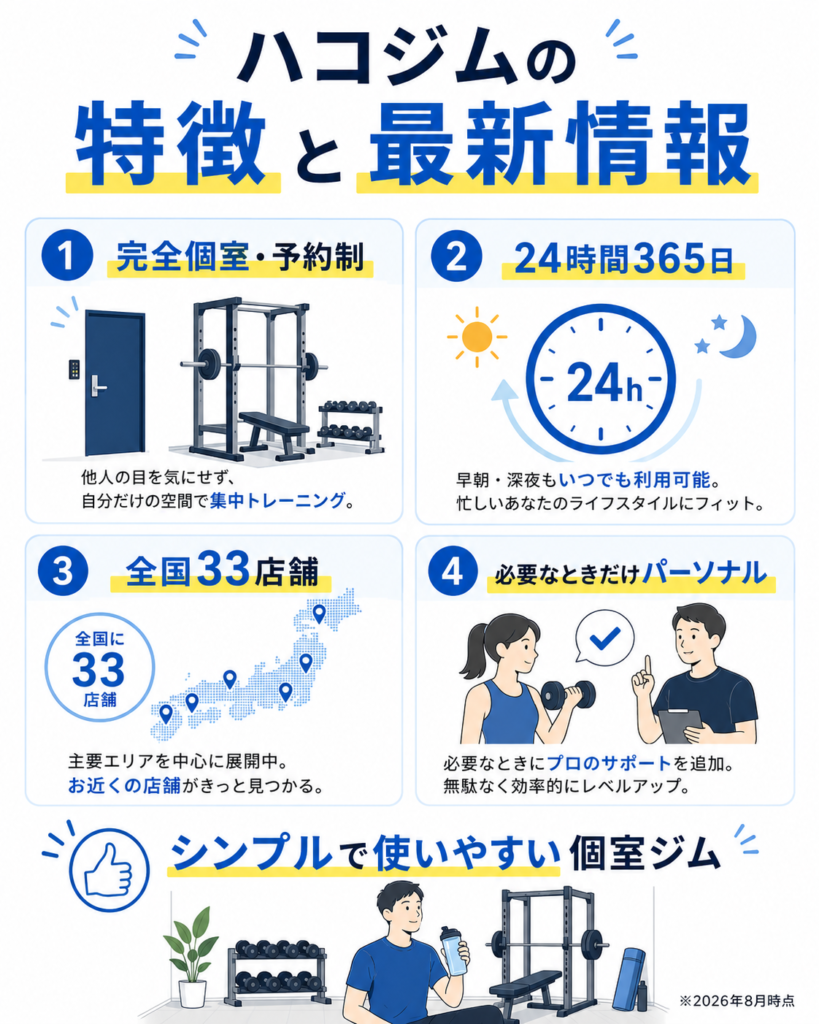 ハコジムの

特徴と最新情報

1 完全個室・予約制

他人の目を気にせず、
自分だけの空間で集中トレーニング。

2 24時間365日

24h

早朝・深夜もいつでも利用可能。
忙しいあなたのライフスタイルにフィット。

3 全国33店舗

全国に
33
店舗

主要エリアを中心に展開中。
お近くの店舗がきっと見つかる。

4 必要なときだけパーソナル

必要なときにプロのサポートを追加。
無駄なく効率的にレベルアップ。

シンプルで使いやすい個室ジム

※2026年8月時点